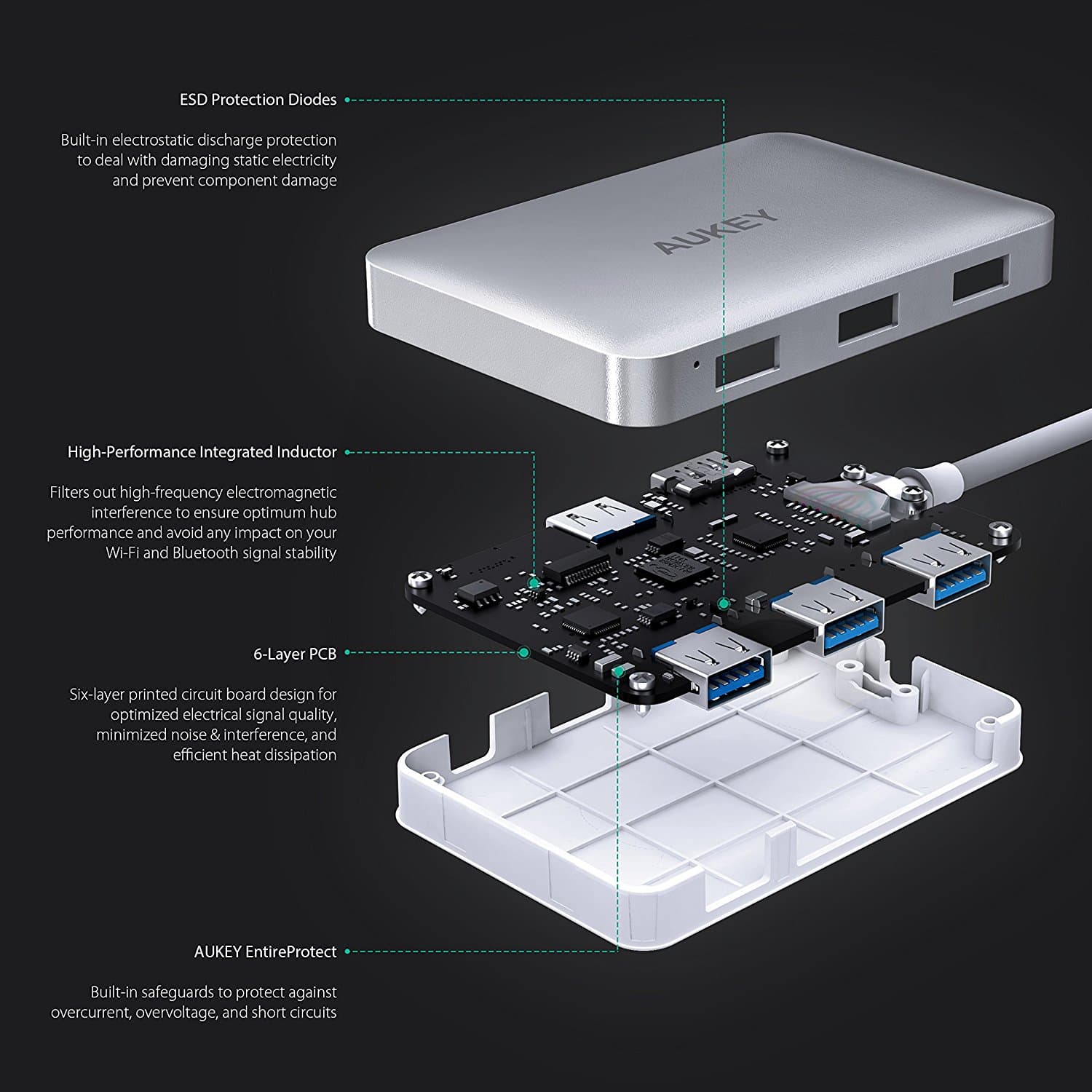 ESD Protection Diodes

Built-in electrostatic discharge protection to deal with damaging static electricity and prevent component damage

AUKEY

High-Performance Integrated Inductor

Filters out high-frequency electromagnetic interference to ensure optimum hub performance and avoid any impact on your Wi-Fi and Bluetooth signal stability

6-Layer PCB

Six-layer printed circuit board design for optimized electrical signal quality, minimized noise & interference, and efficient heat dissipation

AUKEY EntireProtect

Built-in safeguards to protect against overcurrent, overvoltage, and short circuits